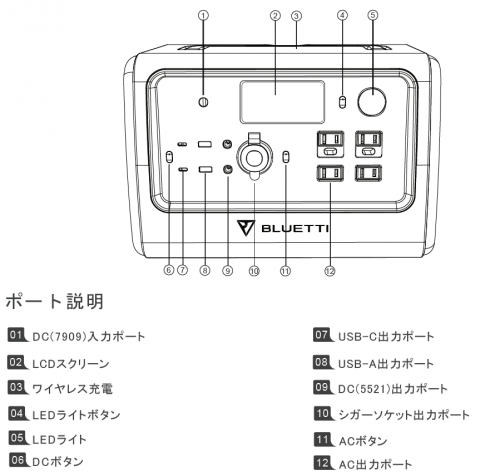 ① ② ③ ④ ⑤

BLUETTI

⑥ ⑦ ⑧ ⑨ ⑩ ⑪ ⑫

ポート説明

01 DC(7909)入力ポート

02 LCDスクリーン

03 ワイヤレス充電

04 LEDライトボタン

05 LEDライト

06 DCボタン

07 USB-C出力ポート

08 USB-A出力ポート

09 DC(5521)出力ポート

10 シガーソケット出力ポート

11 ACボタン

12 AC出力ポート